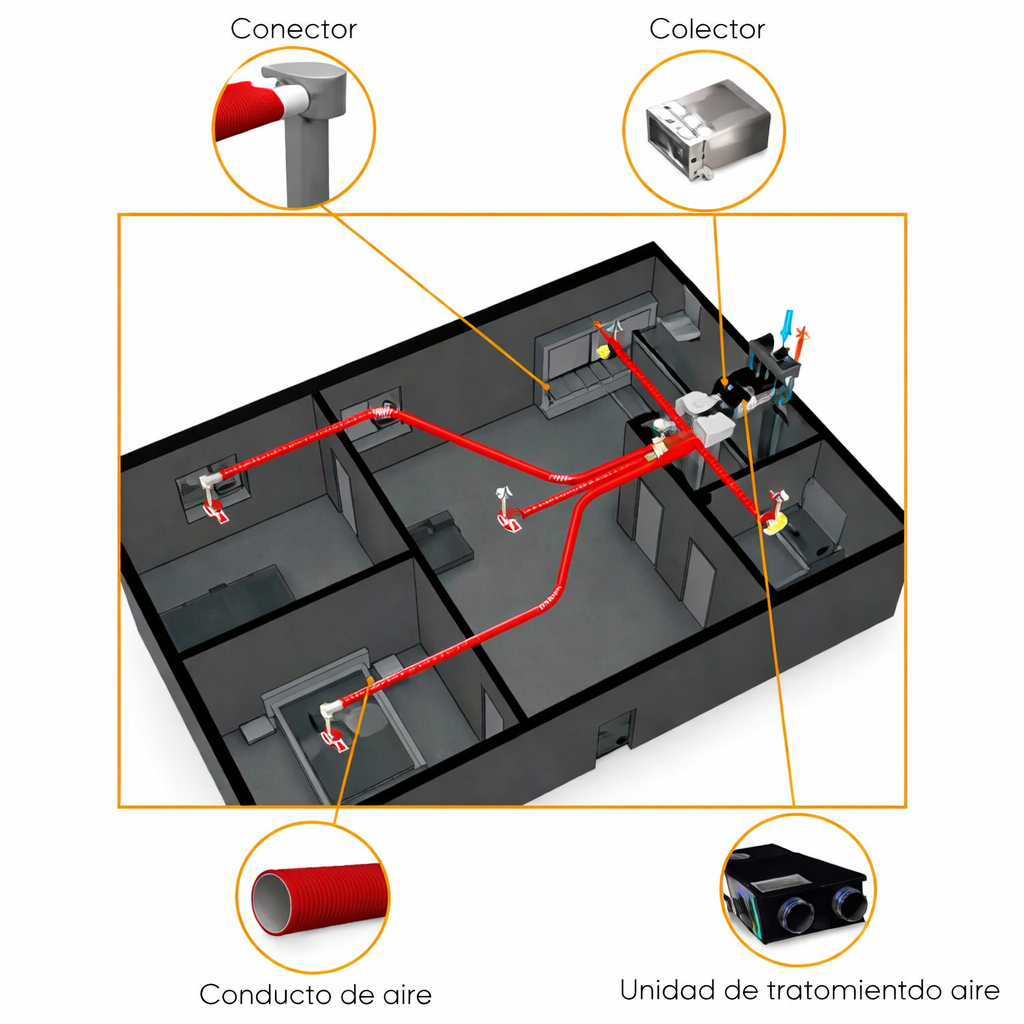 Conector

Colector

Conducto de aire

Unidad de tratomientdo aire